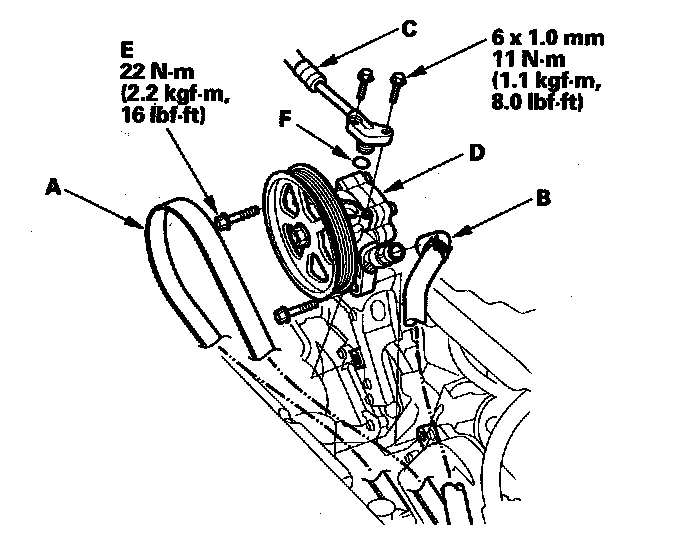 E
22 N·m
(2.2 kgf·m,
16 lbf·ft)

C

6 x 1.0 mm
11 N·m
(1.1 kgf·m,
8.0 lbf·ft)

F

D

A

B