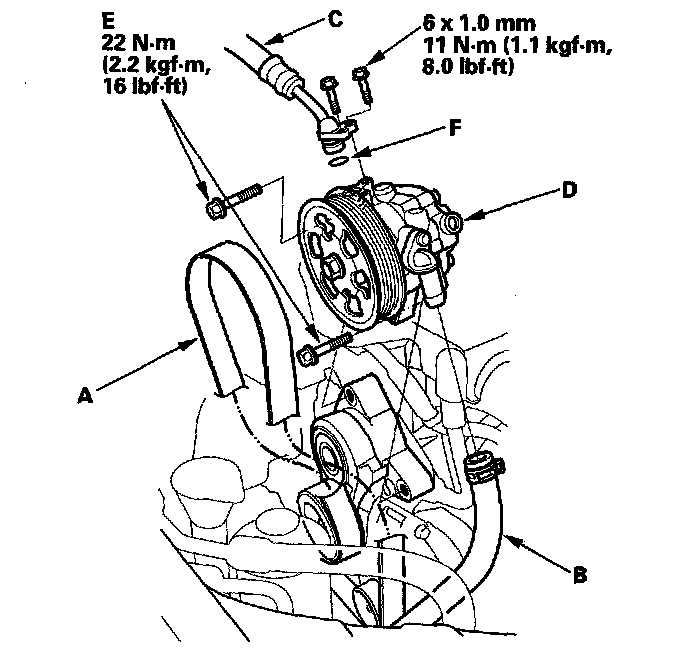 E
22 N·m
(2.2 kgf·m,
16 lbf·ft)

C

6 x 1.0 mm
11 N·m (1.1 kgf·m,
8.0 lbf·ft)

F

D

A

B