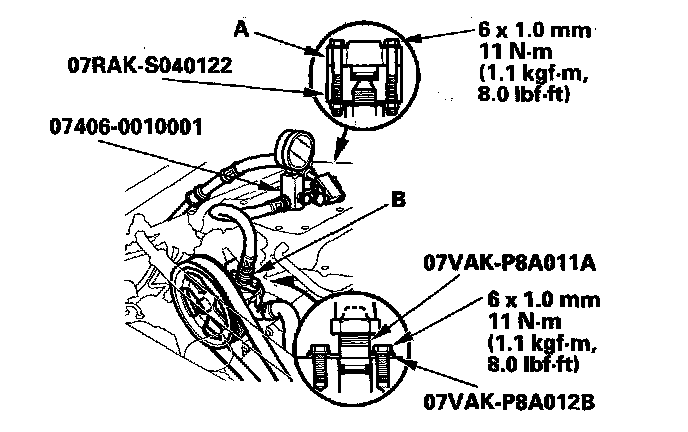 A

6 x 1.0 mm
11 N·m
(1.1 kgf·m,
8.0 lbf·ft)

07RAK-S040122

07406-0010001

B

07VAK-P8A011A

6 x 1.0 mm
11 N·m
(1.1 kgf·m,
8.0 lbf·ft)

07VAK-P8A012B