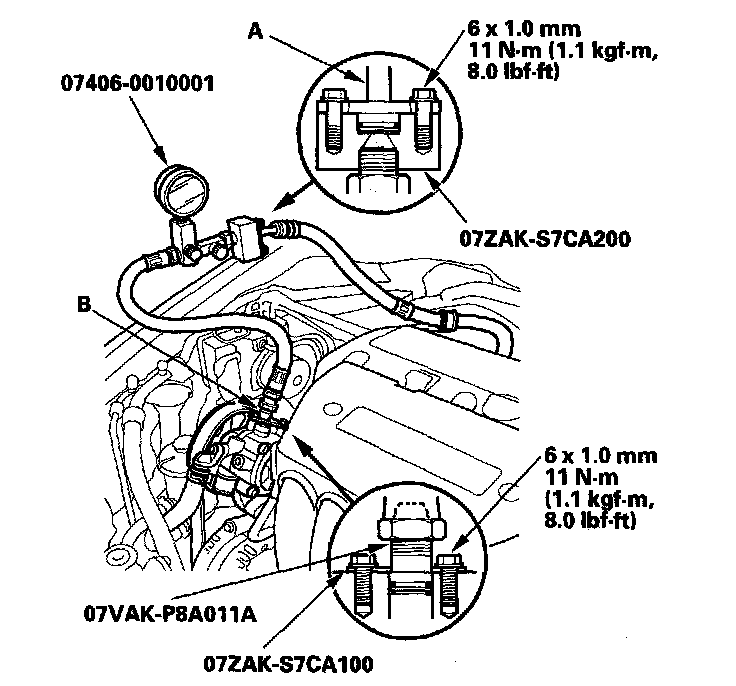 A

6 x 1.0 mm
11 N·m (1.1 kgf·m,
8.0 lbf·ft)

07406-0010001

07ZAK-S7CA200

B

6 x 1.0 mm
11 N·m
(1.1 kgf·m,
8.0 lbf·ft)

07VAK-P8A011A

07ZAK-S7CA100