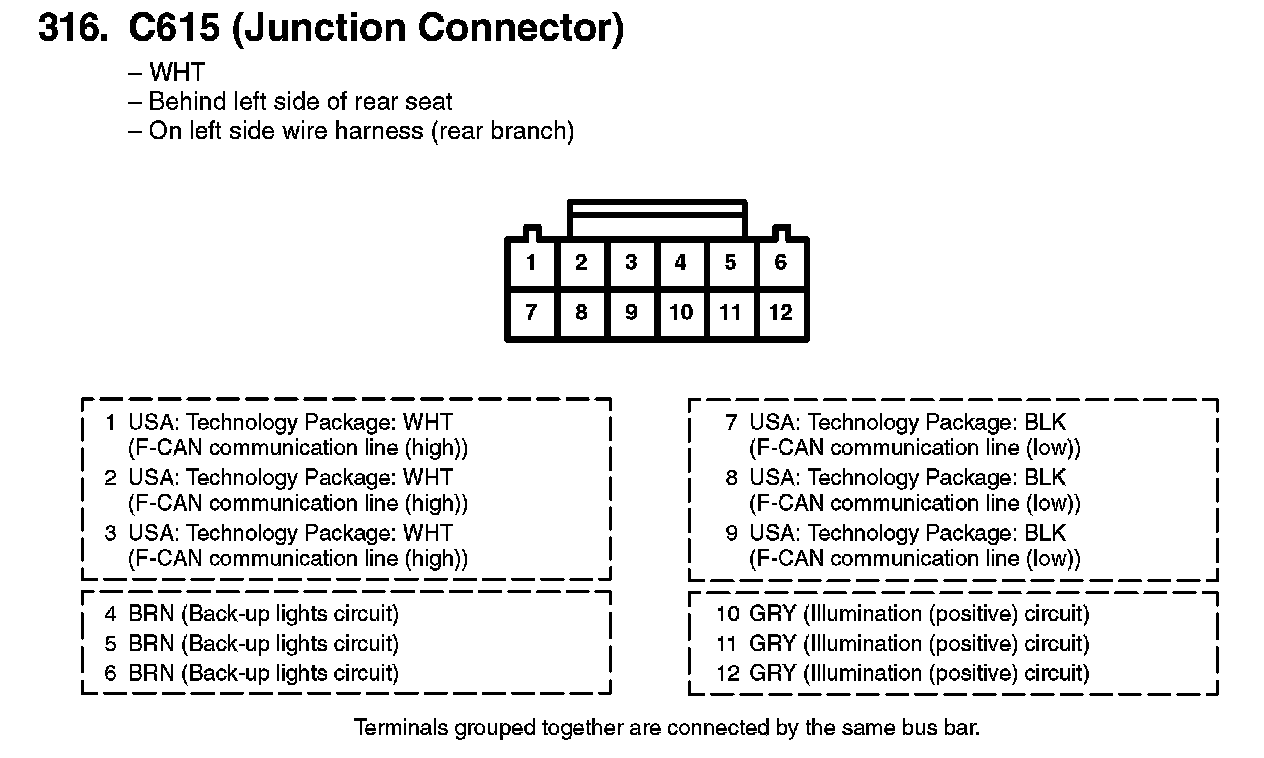 316. C615 (Junction Connector)

– WHT
– Behind left side of rear seat
– On left side wire harness (rear branch)

| 1 | 2 | 3 | 4 | 5 | 6 |
|---|---|---|---|---|---|
| 7 | 8 | 9 | 10 | 11 | 12 |

1 USA: Technology Package: WHT (F-CAN communication line (high))
2 USA: Technology Package: WHT (F-CAN communication line (high))
3 USA: Technology Package: WHT (F-CAN communication line (high))

4 BRN (Back-up lights circuit)
5 BRN (Back-up lights circuit)
6 BRN (Back-up lights circuit)

7 USA: Technology Package: BLK (F-CAN communication line (low))
8 USA: Technology Package: BLK (F-CAN communication line (low))
9 USA: Technology Package: BLK (F-CAN communication line (low))

10 GRY (Illumination (positive) circuit)
11 GRY (Illumination (positive) circuit)
12 GRY (Illumination (positive) circuit)

Terminals grouped together are connected by the same bus bar.