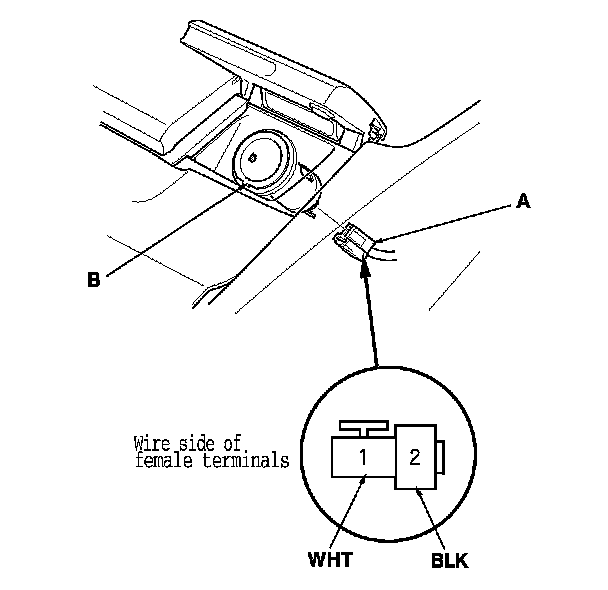 A

B

Wire side of female terminals

1

2

WHT

BLK