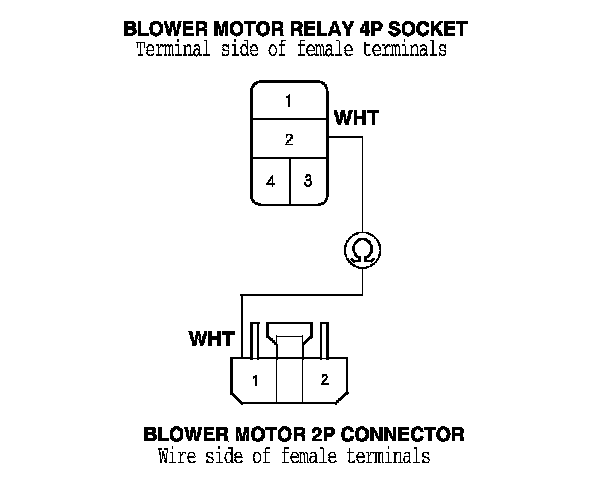 BLOWER MOTOR RELAY 4P SOCKET
Terminal side of female terminals

1
WHT
2
4
3

$\Omega$

WHT
1
2

BLOWER MOTOR 2P CONNECTOR
Wire side of female terminals