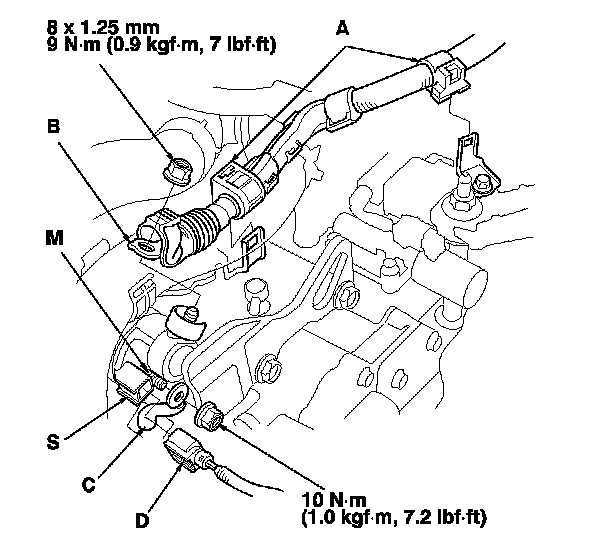 8 x 1.25 mm
9 N·m (0.9 kgf·m, 7 lbf·ft)

A

B

M

S

C

D

10 N·m
(1.0 kgf·m, 7.2 lbf·ft)