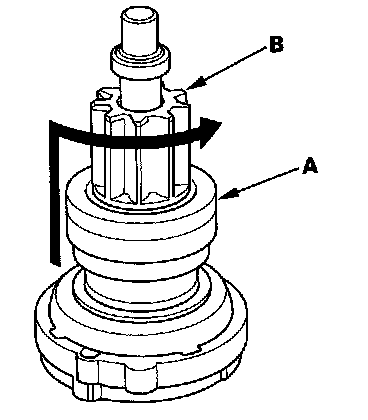 B

A