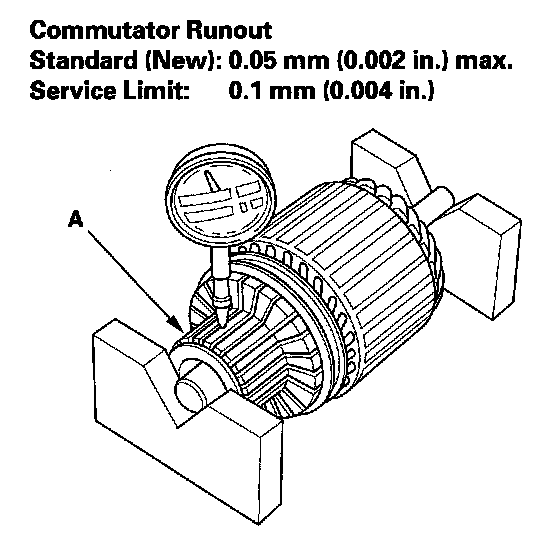 Commutator Runout
Standard (New): 0.05 mm (0.002 in.) max.
Service Limit: 0.1 mm (0.004 in.)

A