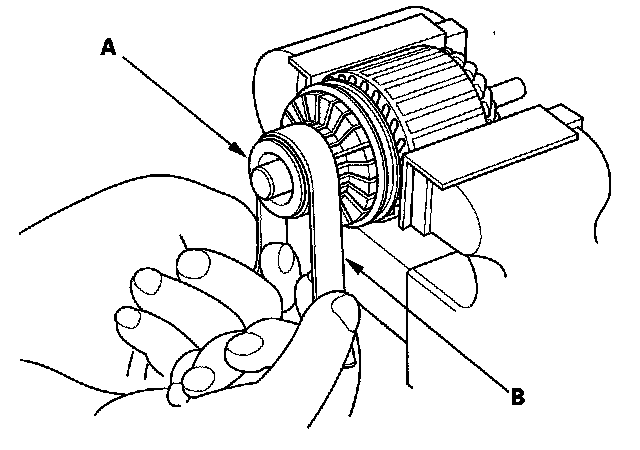 A

B