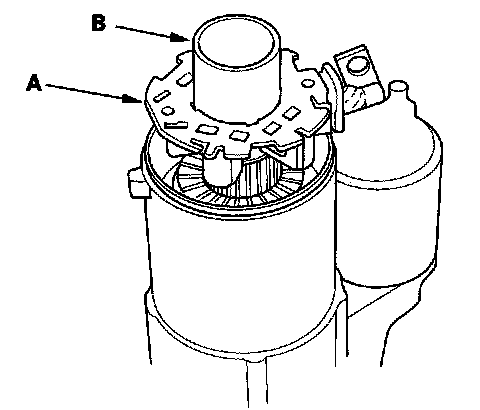 B
A