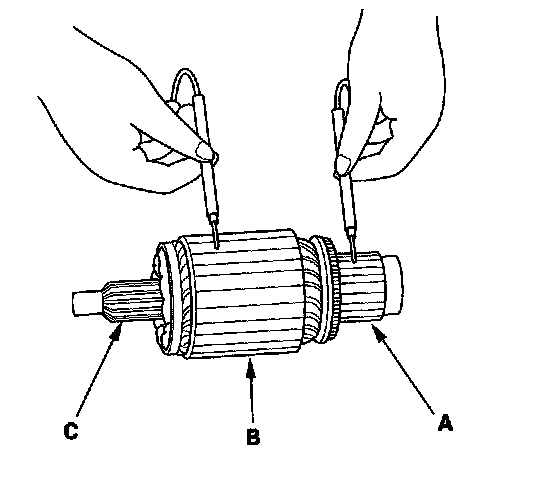 C
B
A