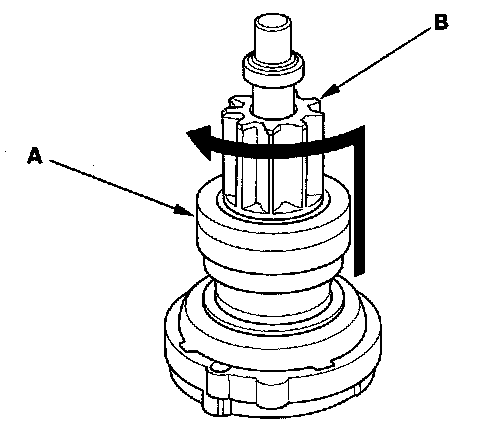 B

A