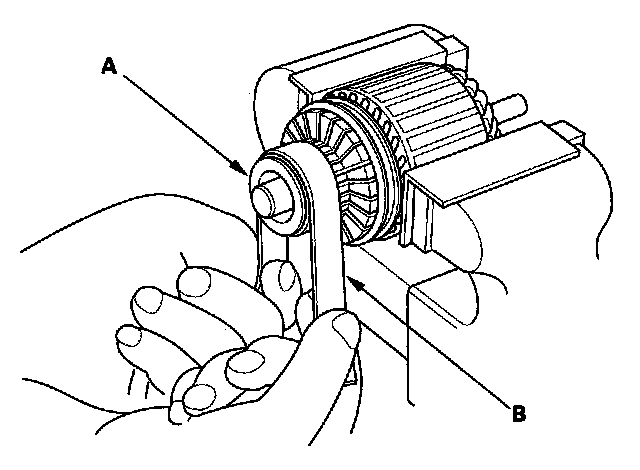 A

B