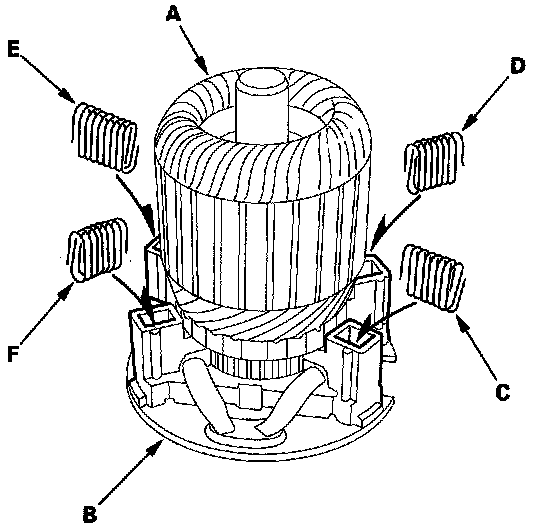 A
E
D
F
C
B