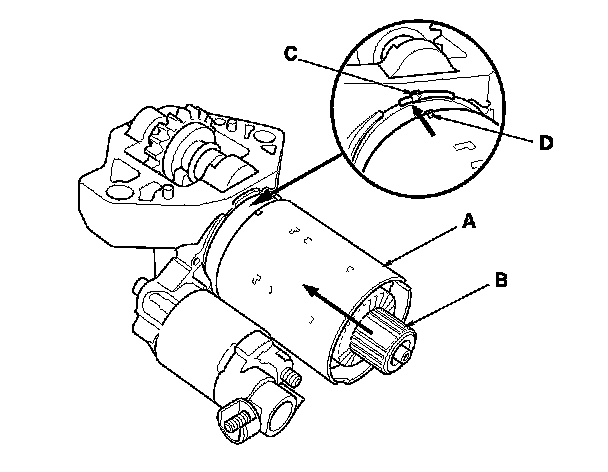 C
D
A
B