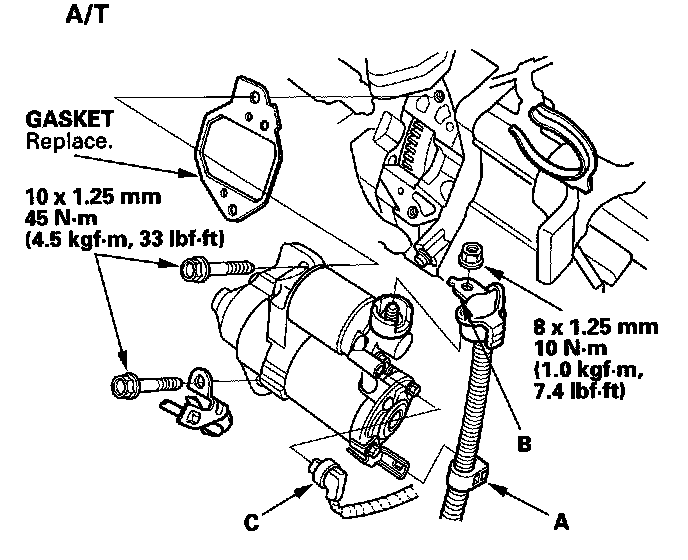 A/T

GASKET
Replace.

10 x 1.25 mm
45 N·m
(4.5 kgf·m, 33 lbf·ft)

8 x 1.25 mm
10 N·m
(1.0 kgf·m,
7.4 lbf·ft)

B

C

A