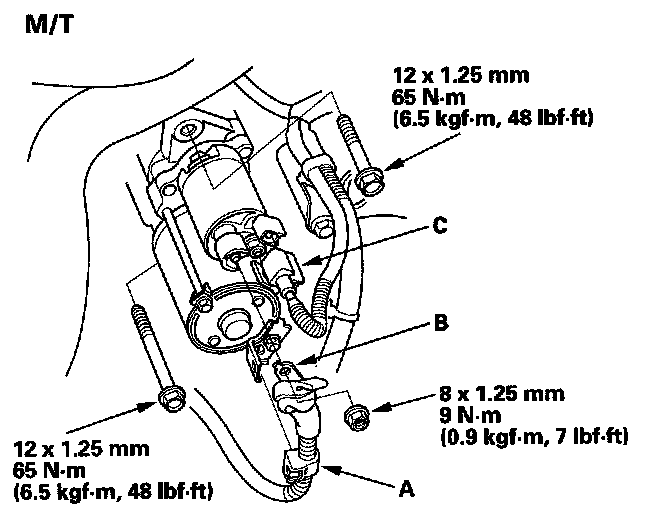 M/T

12 x 1.25 mm
65 N·m
(6.5 kgf·m, 48 lbf·ft)

C

B

8 x 1.25 mm
9 N·m
(0.9 kgf·m, 7 lbf·ft)

12 x 1.25 mm
65 N·m
(6.5 kgf·m, 48 lbf·ft)

A