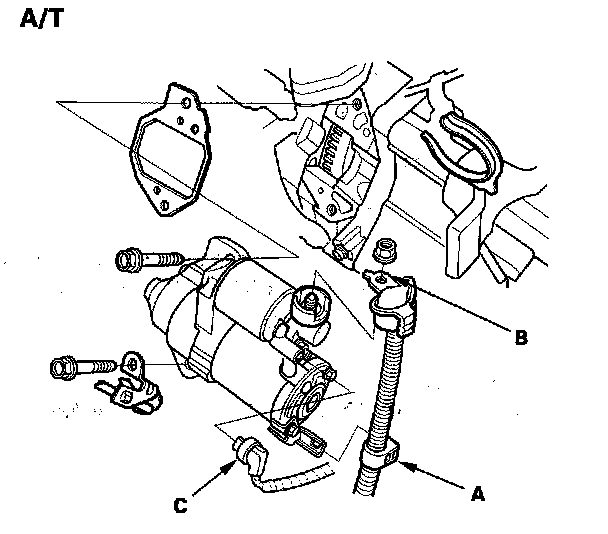 A/T

B

C

A