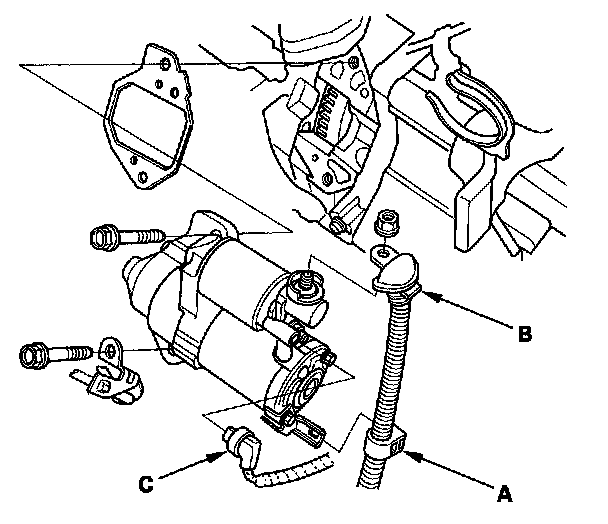 B

C

A