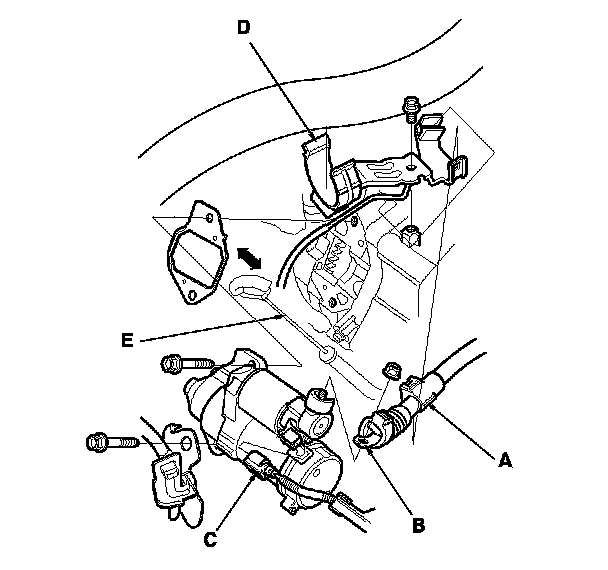 D
E
A
B
C