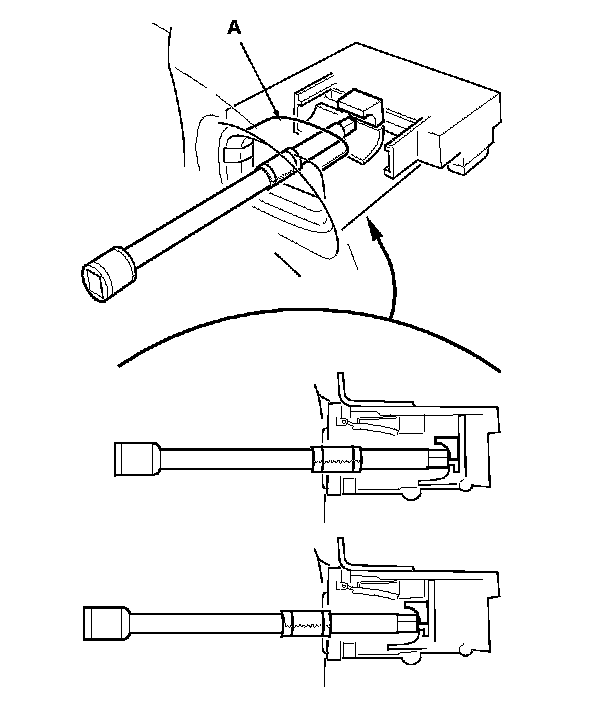 A