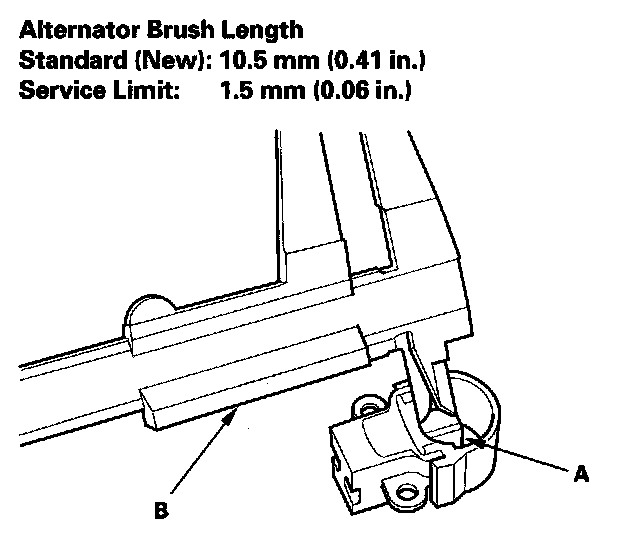 Alternator Brush Length
Standard (New): 10.5 mm (0.41 in.)
Service Limit: 1.5 mm (0.06 in.)

A

B