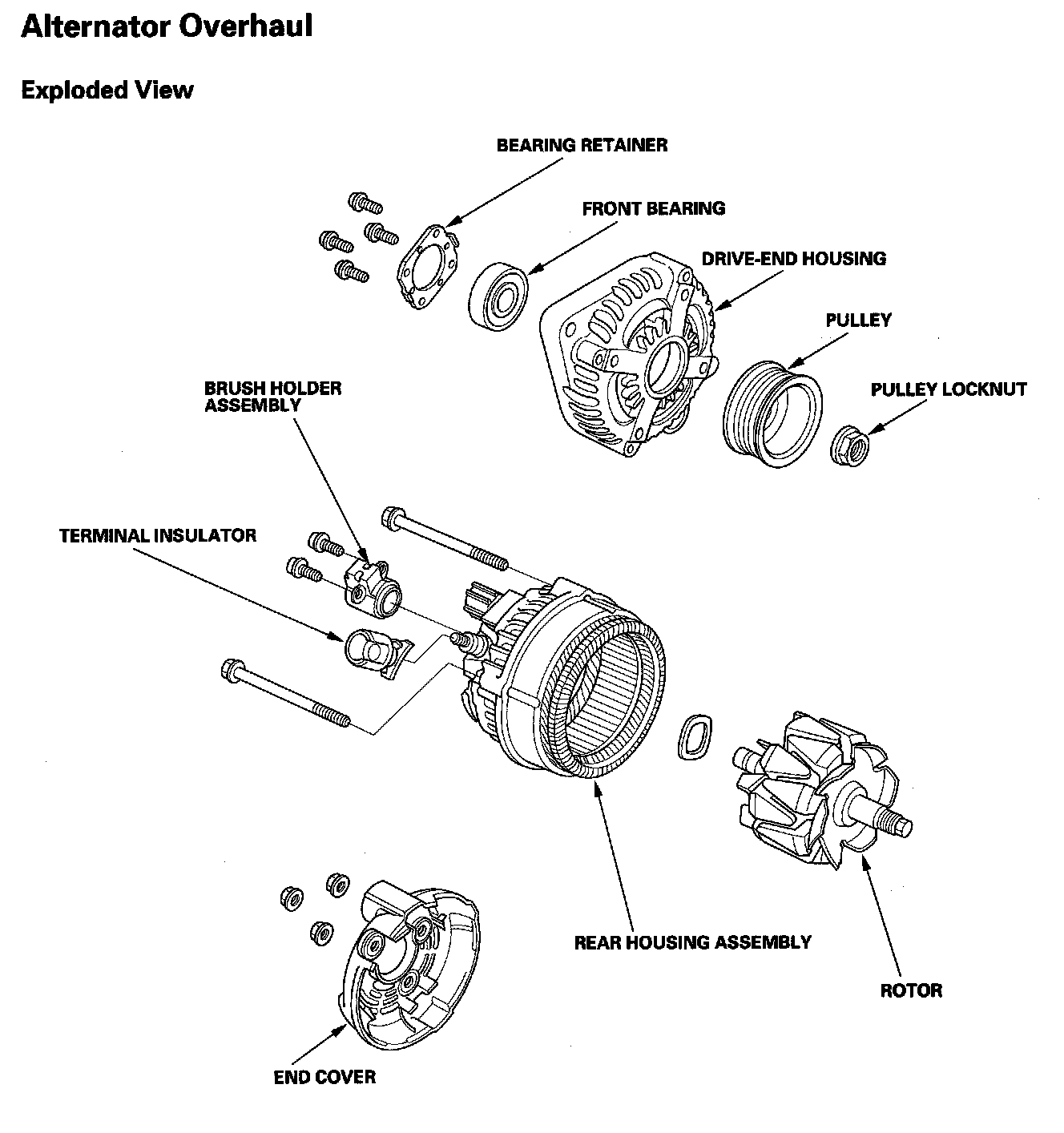 Alternator Overhaul

Exploded View

BEARING RETAINER

FRONT BEARING

DRIVE-END HOUSING

PULLEY

PULLEY LOCKNUT

BRUSH HOLDER ASSEMBLY

TERMINAL INSULATOR

REAR HOUSING ASSEMBLY

ROTOR

END COVER