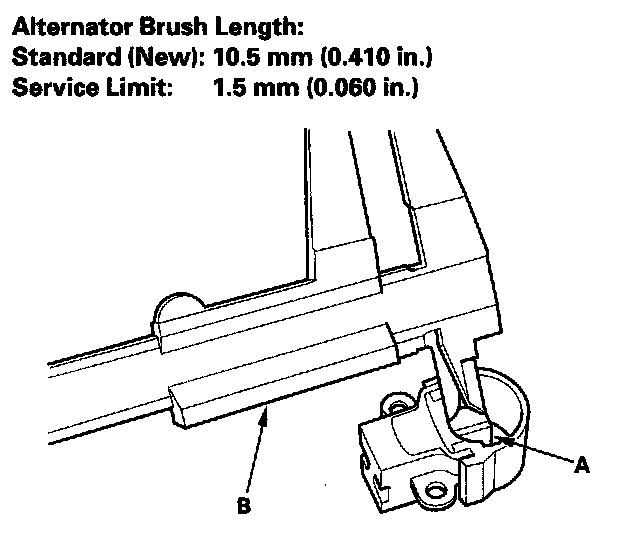 Alternator Brush Length:
Standard (New): 10.5 mm (0.410 in.)
Service Limit: 1.5 mm (0.060 in.)

A

B