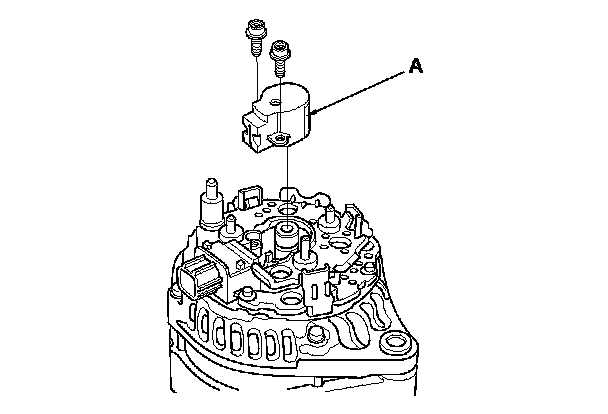 A