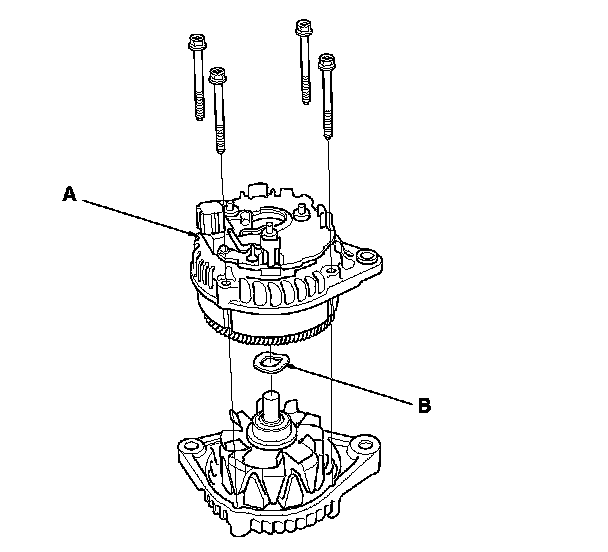 A

B