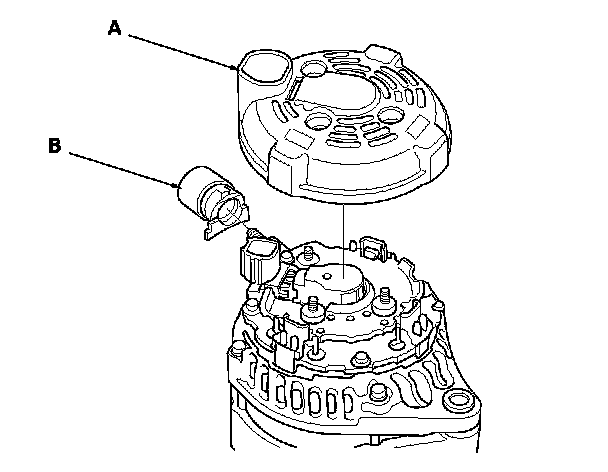 A

B