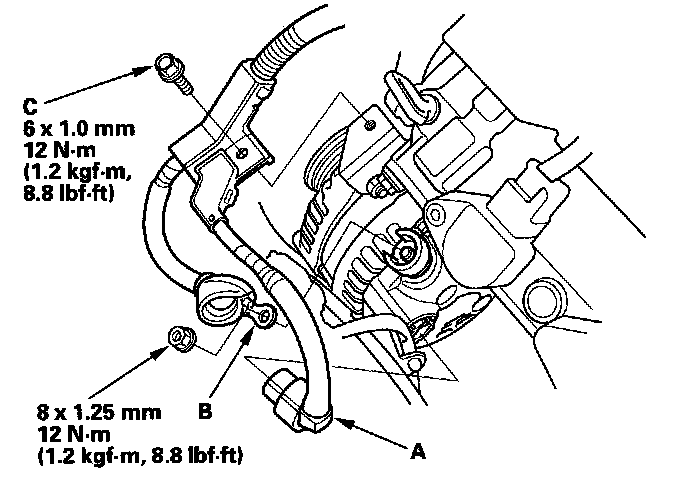 C
6 x 1.0 mm
12 N·m
(1.2 kgf·m,
8.8 lbf·ft)

8 x 1.25 mm
12 N·m
(1.2 kgf·m, 8.8 lbf·ft)

B

A