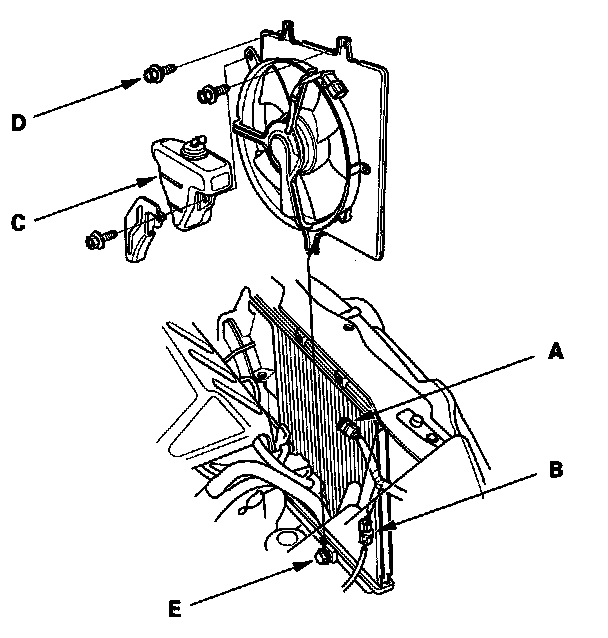 D

C

A

B

E