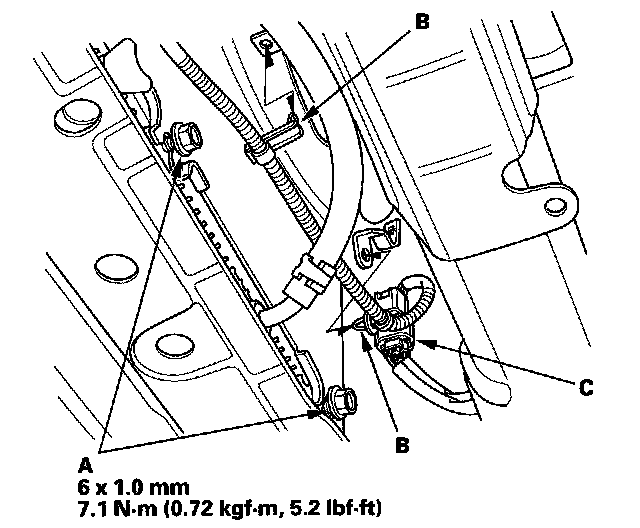 B

C

B

A
6 x 1.0 mm
7.1 N·m (0.72 kgf·m, 5.2 lbf·ft)