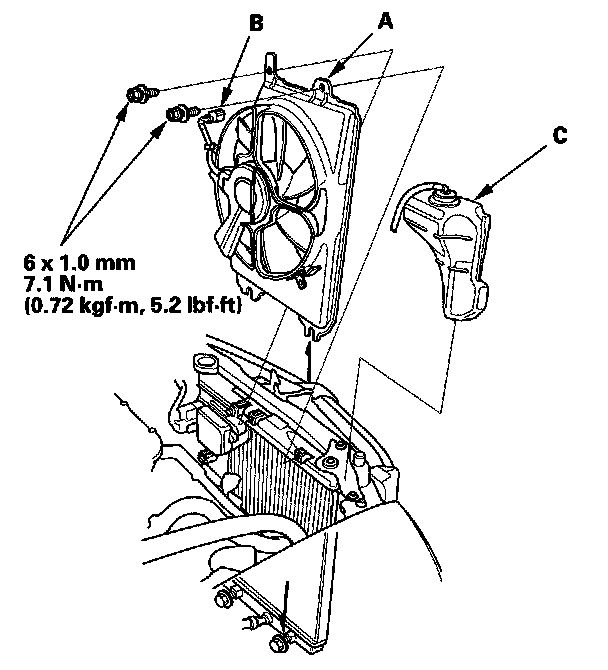 B
A
C
6 x 1.0 mm
7.1 N·m
(0.72 kgf·m, 5.2 lbf·ft)