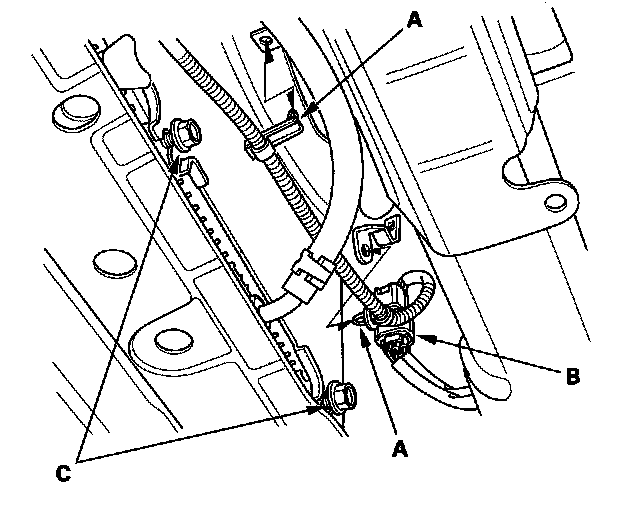 A

B

A

C