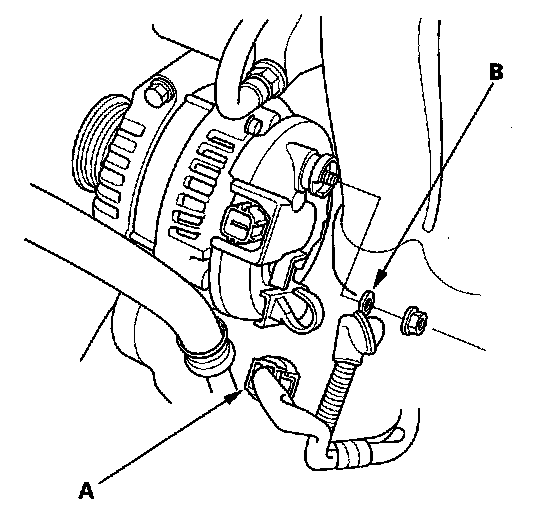 B

A