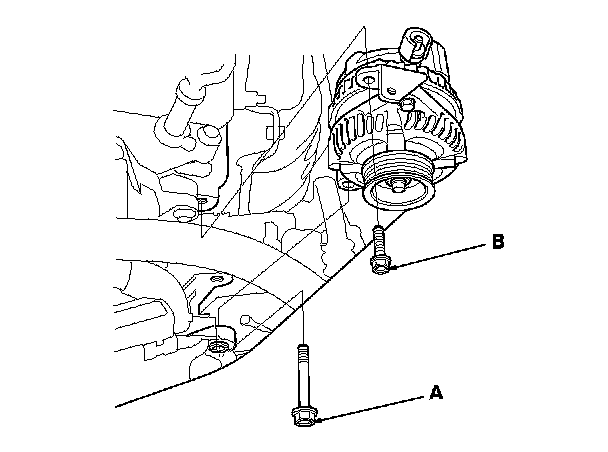 B

A