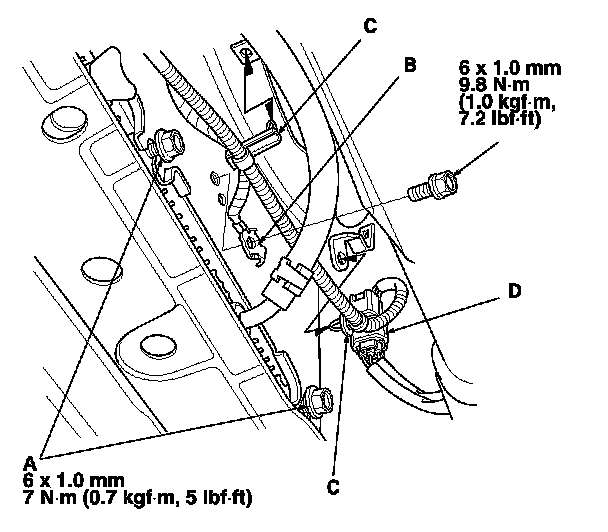 C

B

6 x 1.0 mm
9.8 N·m
(1.0 kgf·m,
7.2 lbf·ft)

D

A
6 x 1.0 mm
7 N·m (0.7 kgf·m, 5 lbf·ft)

C