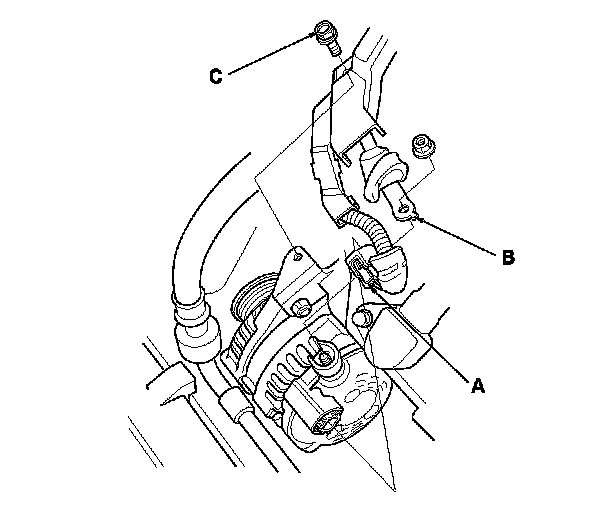 C
B
A