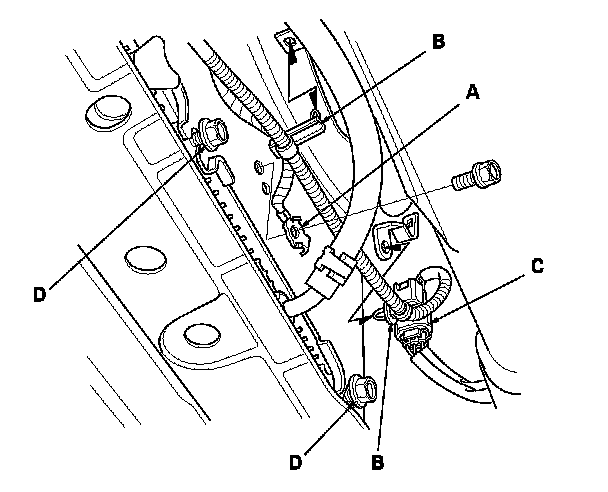 B
A
D
C
D
B