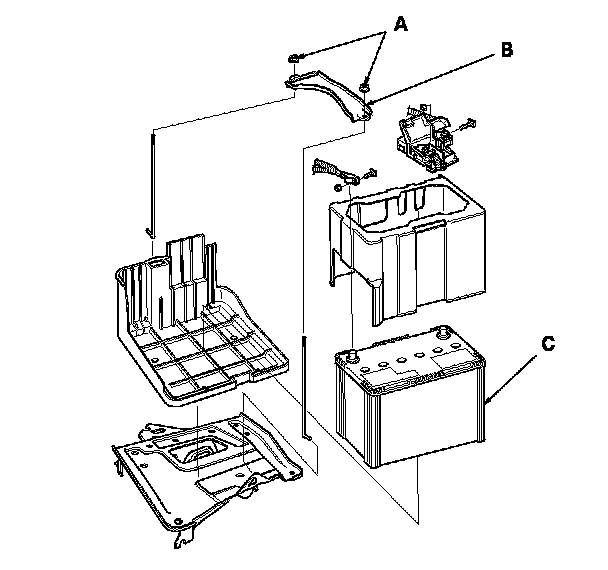 A
B
C