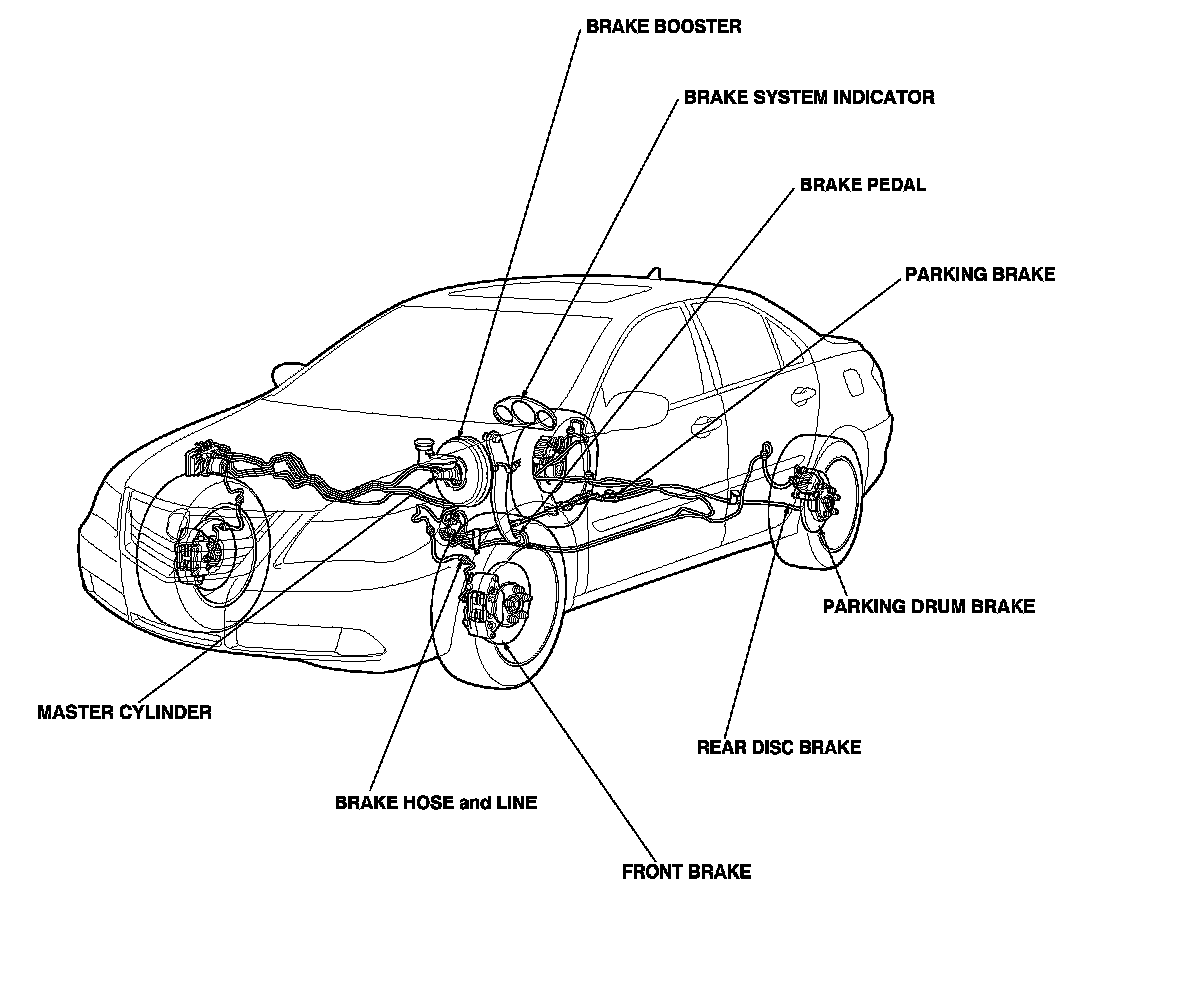 BRAKE BOOSTER

BRAKE SYSTEM INDICATOR

BRAKE PEDAL

PARKING BRAKE

PARKING DRUM BRAKE

MASTER CYLINDER

REAR DISC BRAKE

BRAKE HOSE and LINE

FRONT BRAKE