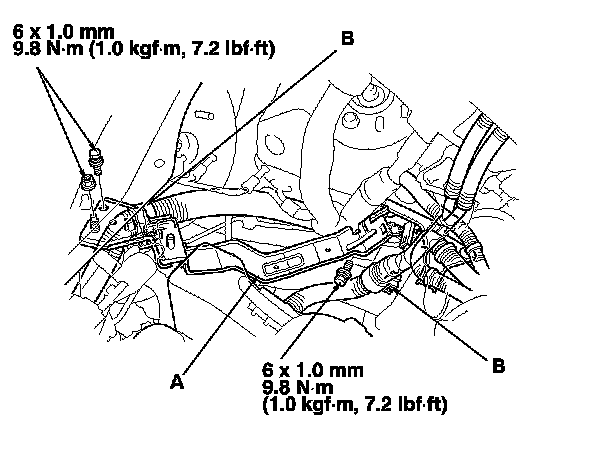 6 x 1.0 mm
9.8 N·m (1.0 kgf·m, 7.2 lbf·ft)

B

A

6 x 1.0 mm
9.8 N·m
(1.0 kgf·m, 7.2 lbf·ft)

B