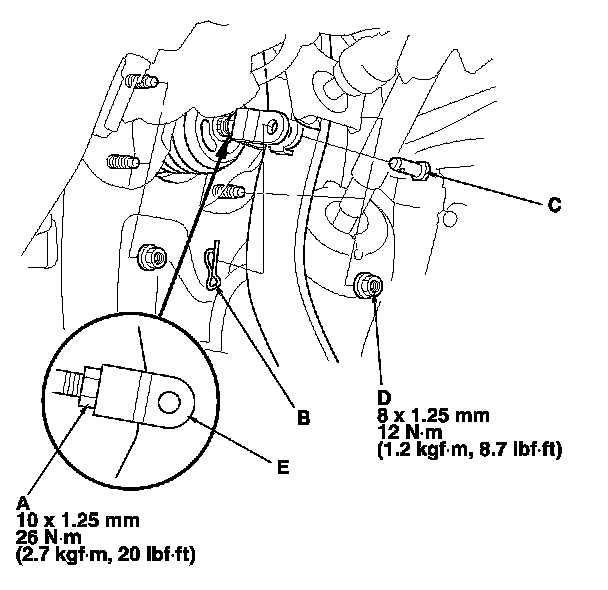 C

B

D
8 x 1.25 mm
12 N·m
(1.2 kgf·m, 8.7 lbf·ft)

E

A
10 x 1.25 mm
26 N·m
(2.7 kgf·m, 20 lbf·ft)