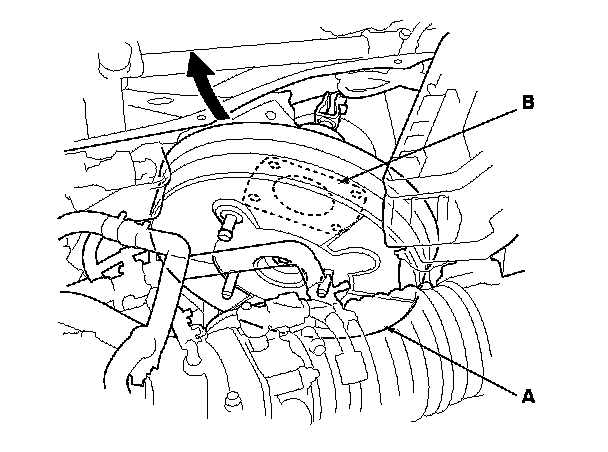 B

A