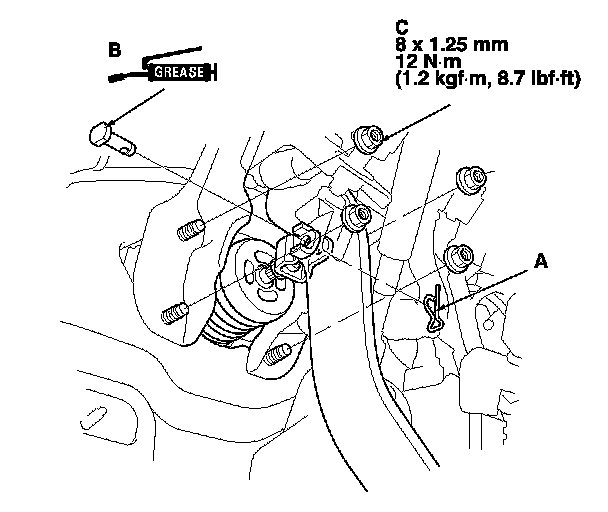 B

GREASE

C
8 x 1.25 mm
12 N·m
(1.2 kgf·m, 8.7 lbf·ft)

A