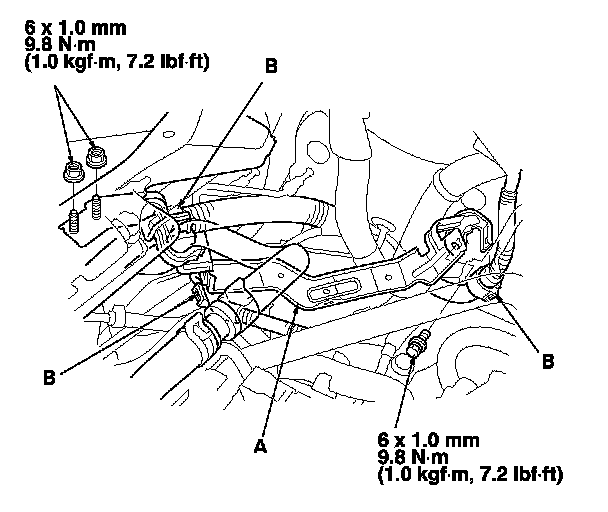 6 x 1.0 mm
9.8 N·m
(1.0 kgf·m, 7.2 lbf·ft)

B

B

B

A

6 x 1.0 mm
9.8 N·m
(1.0 kgf·m, 7.2 lbf·ft)