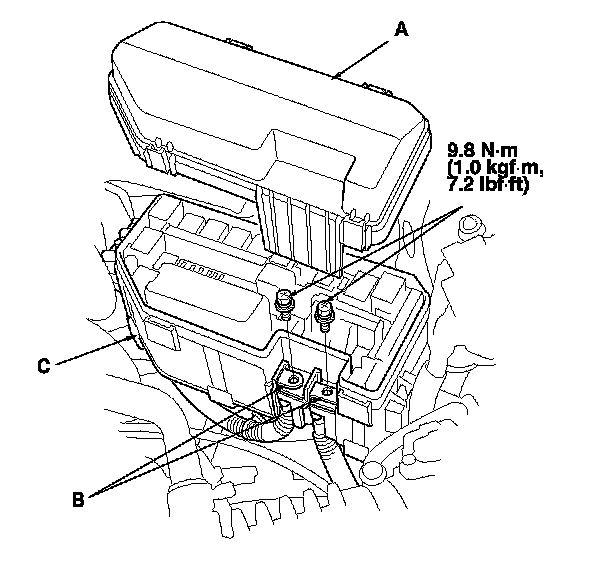 A

9.8 N·m (1.0 kgf·m, 7.2 lbf·ft)

C

B