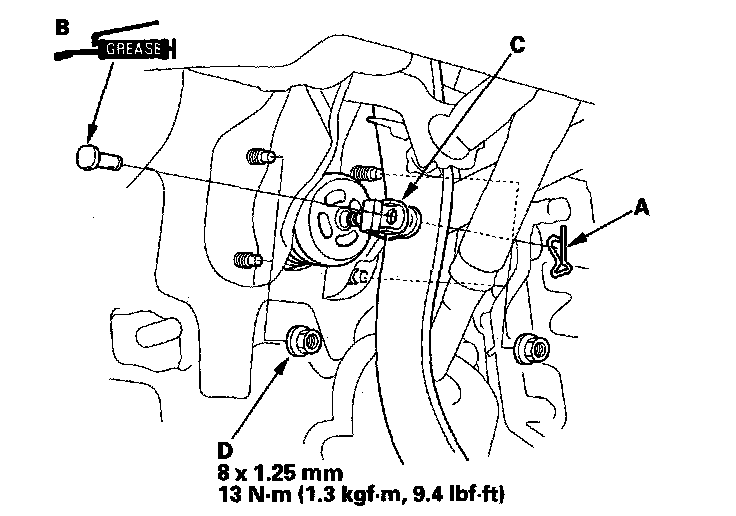 B
GREASE
C
A
D
8 x 1.25 mm
13 N·m (1.3 kgf·m, 9.4 lbf·ft)