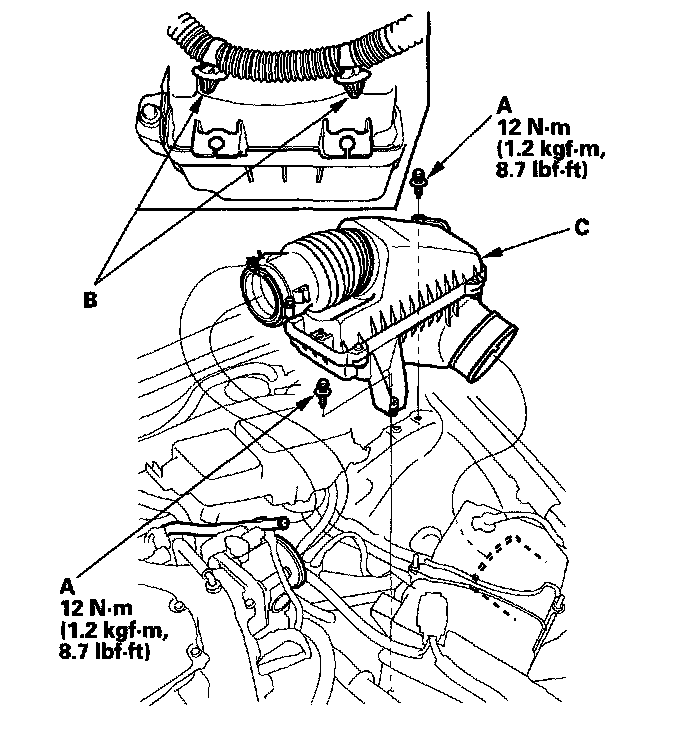 A
12 N·m
(1.2 kgf·m,
8.7 lbf·ft)

C

B

A
12 N·m
(1.2 kgf·m,
8.7 lbf·ft)