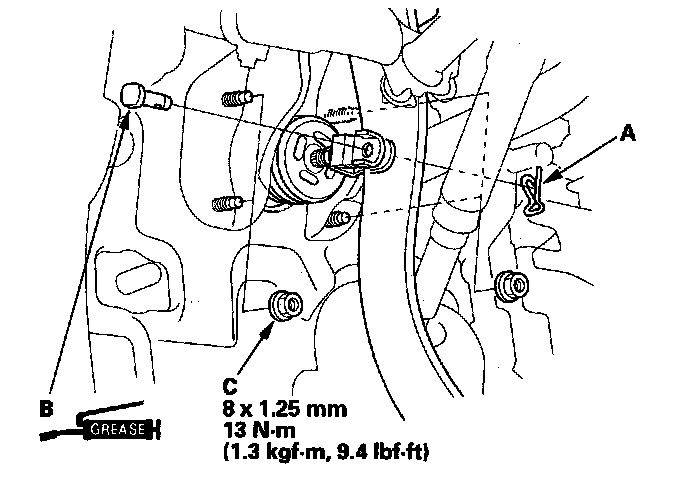 A

B

GREASE

C
8 x 1.25 mm
13 N·m
(1.3 kgf·m, 9.4 lbf·ft)